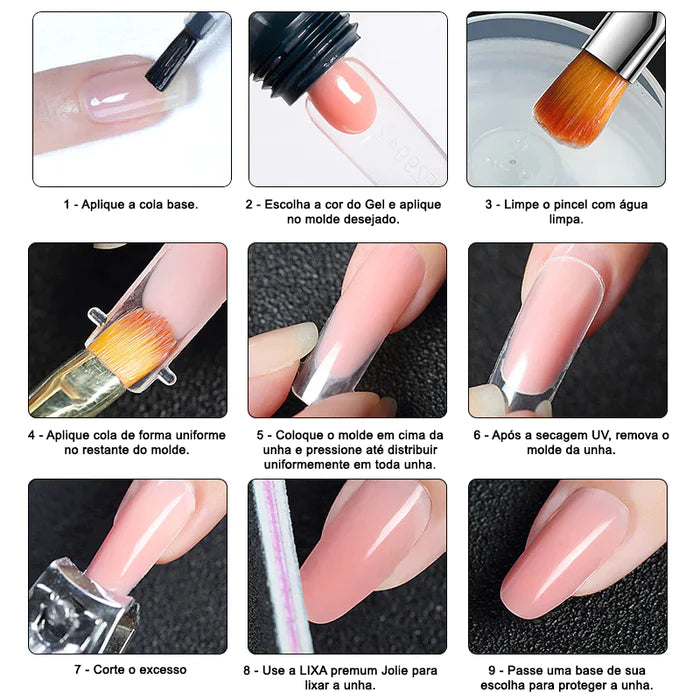 1 - Aplique a cola base.

2 - Escolha a cor do Gel e aplique no molde desejado.

3 - Limpe o pincel com água limpa.

4 - Aplique cola de forma uniforme no restante do molde.

5 - Coloque o molde em cima da unha e pressione até distribuir uniformemente em toda unha.

6 - Após a secagem UV, remova o molde da unha.

7 - Corte o excesso

8 - Use a LIXA premum Jolie para lixar a unha.

9 - Passe uma base de sua escolha para proteger a unha.