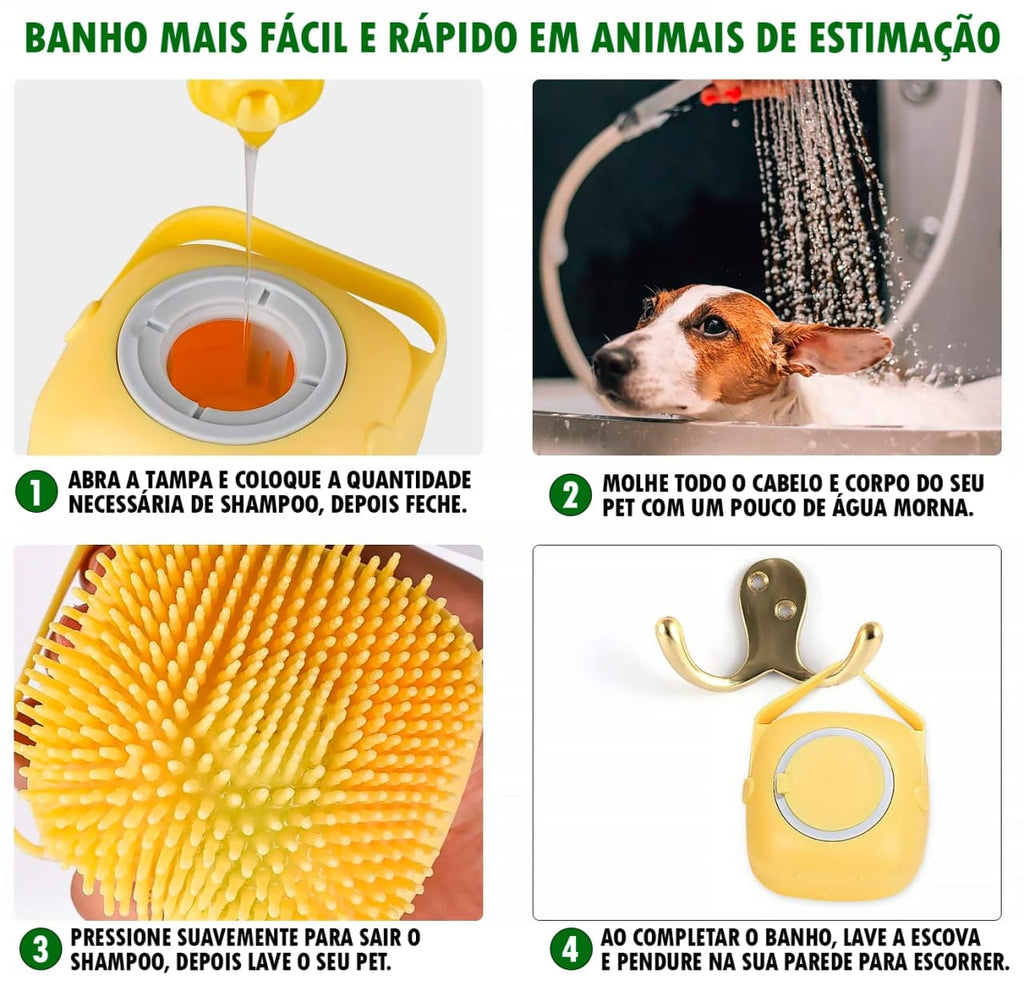 BANHO MAIS FÁCIL E RÁPIDO EM ANIMAIS DE ESTIMAÇÃO

1 ABRA A TAMPA E COLOQUE A QUANTIDADE NECESSÁRIA DE SHAMPOO, DEPOIS FECHE.

2 MOLHE TODO O CABELO E CORPO DO SEU PET COM UM POUCO DE ÁGUA MORNA.

3 PRESSIONE SUAVEMENTE PARA SAIR O SHAMPOO, DEPOIS LAVE O SEU PET.

4 AO COMPLETAR O BANHO, LAVE A ESCOVA E PENDURE NA SUA PAREDE PARA ESCORRER.