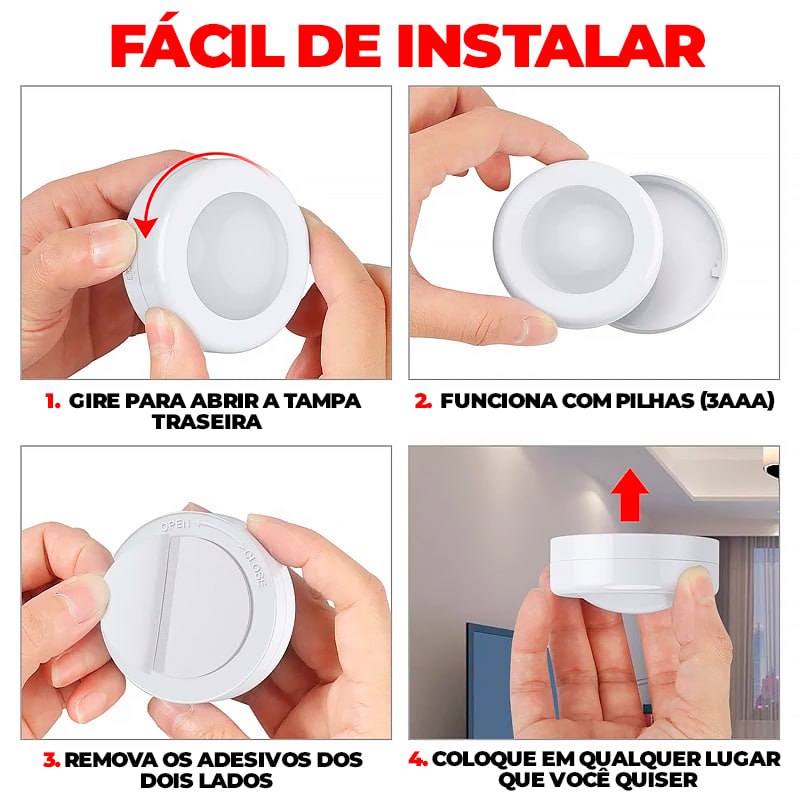 FÁCIL DE INSTALAR

1. GIRE PARA ABRIR A TAMPA TRASEIRA

2. FUNCIONA COM PILHAS (3AAA)

OPEN
CLOSE

3. REMOVA OS ADESIVOS DOS DOIS LADOS

4. COLOQUE EM QUALQUER LUGAR QUE VOCÊ QUISER