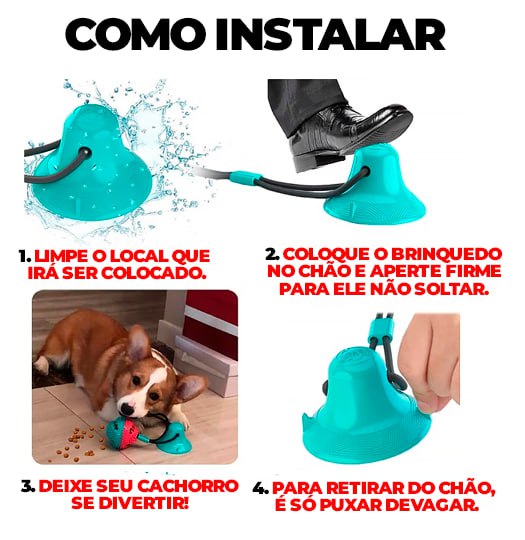 COMO INSTALAR

1. LIMPE O LOCAL QUE IRÁ SER COLOCADO.

2. COLOQUE O BRINQUEDO NO CHÃO E APERTE FIRME PARA ELE NÃO SOLTAR.

3. DEIXE SEU CACHORRO SE DIVERTIR!

4. PARA RETIRAR DO CHÃO, É SÓ PUXAR DEVAGAR.