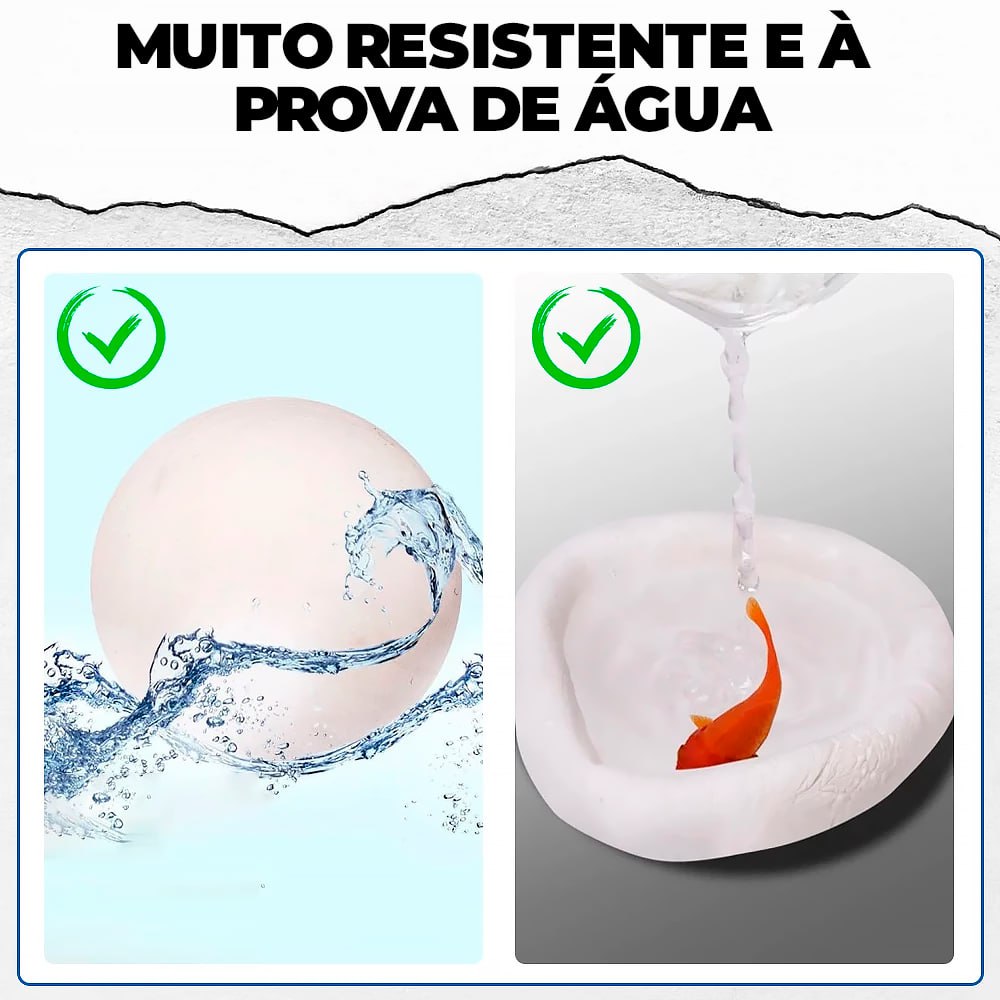 MUITO RESISTENTE E À PROVA DE ÁGUA