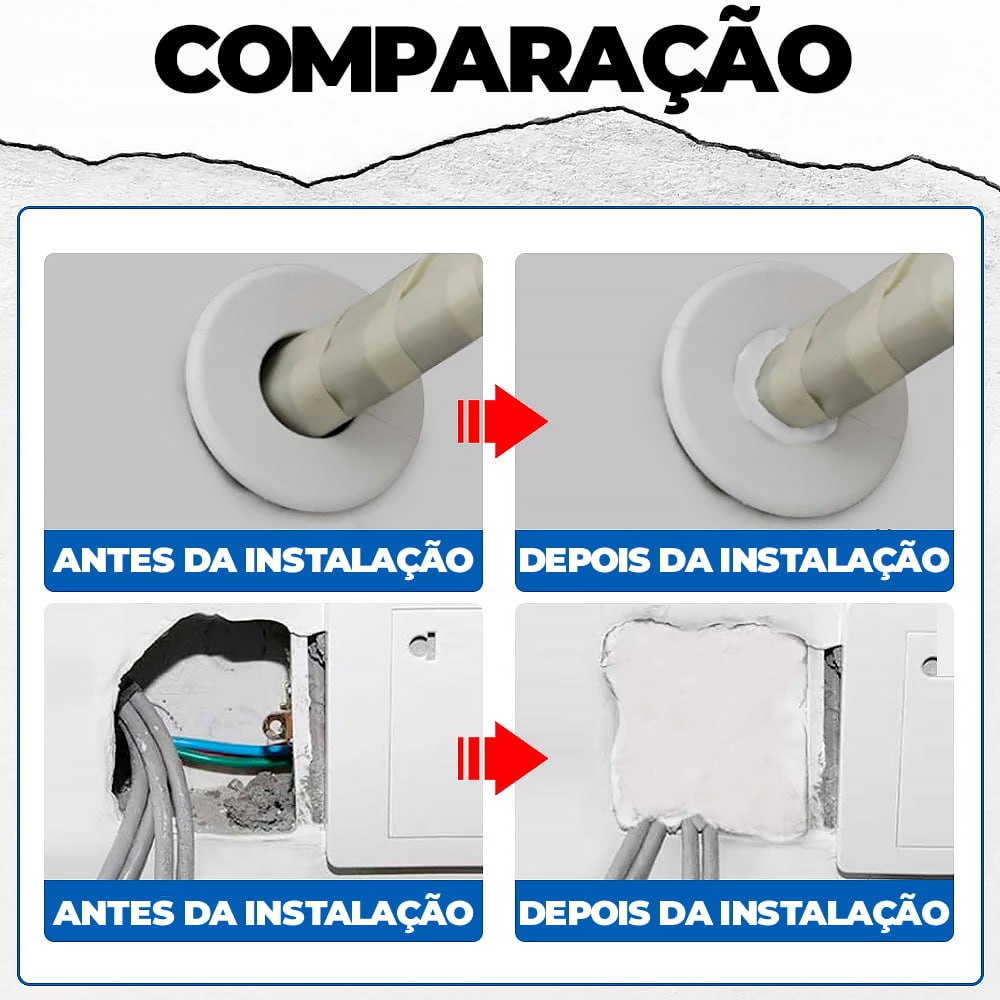 COMPARAÇÃO

ANTES DA INSTALAÇÃO

DEPOIS DA INSTALAÇÃO

ANTES DA INSTALAÇÃO

DEPOIS DA INSTALAÇÃO