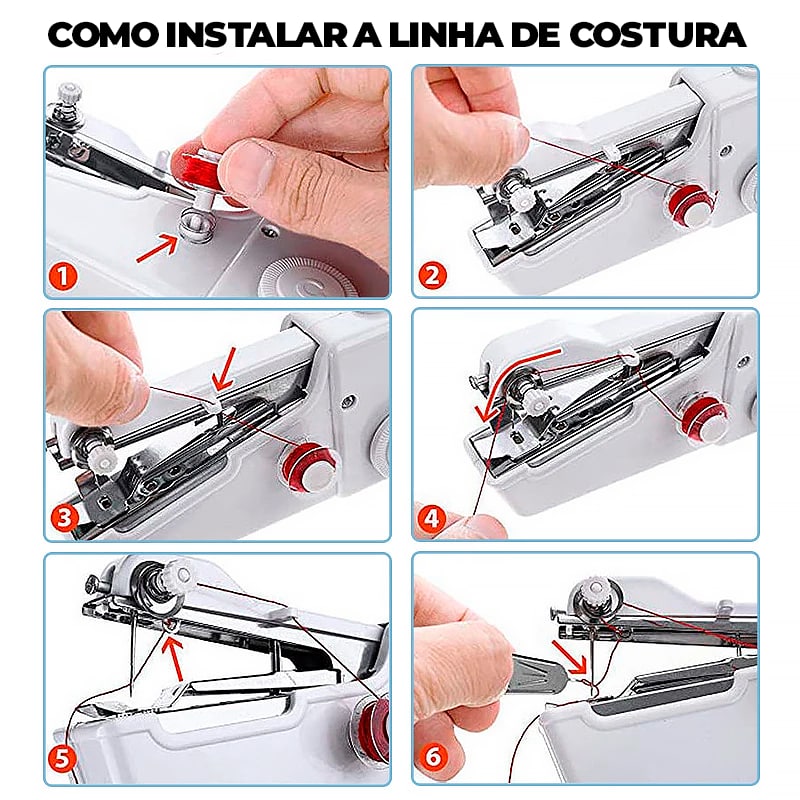 COMO INSTALAR A LINHA DE COSTURA

1

2

3

4

5

6