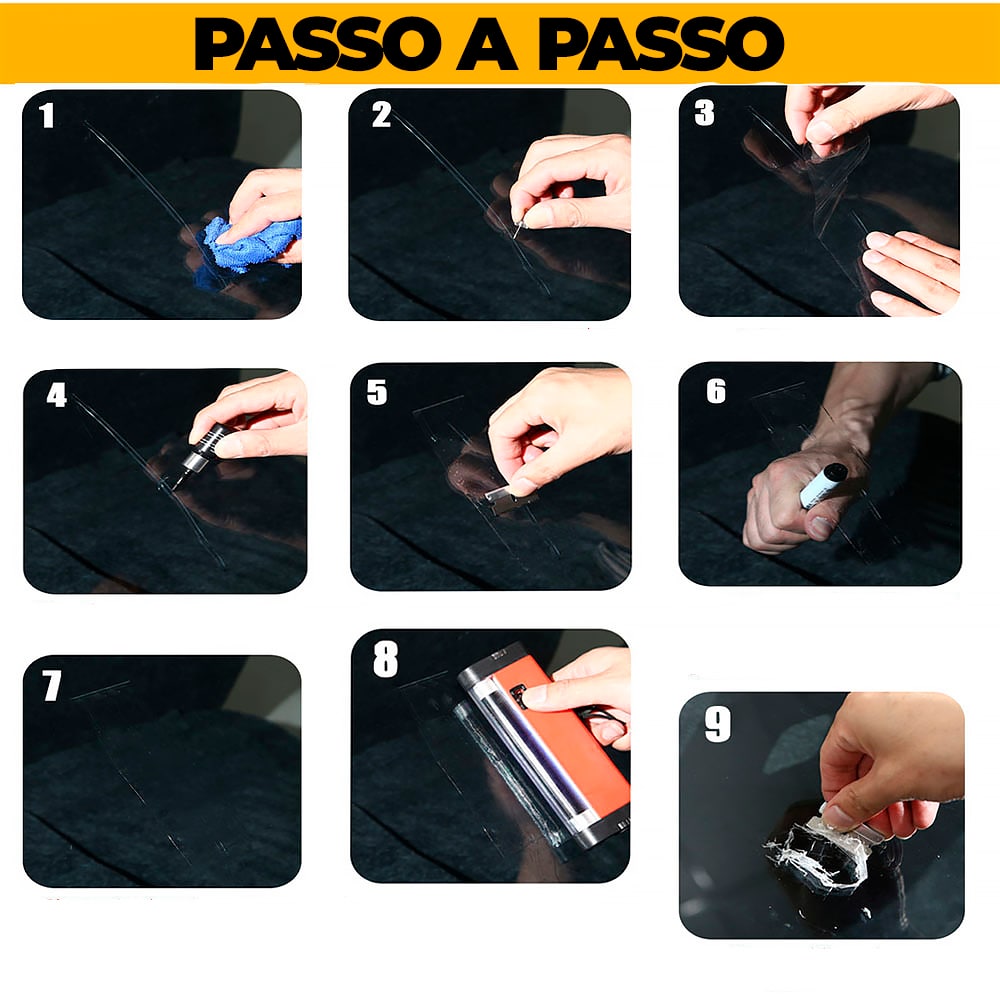 PASSO A PASSO

1

2

3

4

5

6

7

8

9