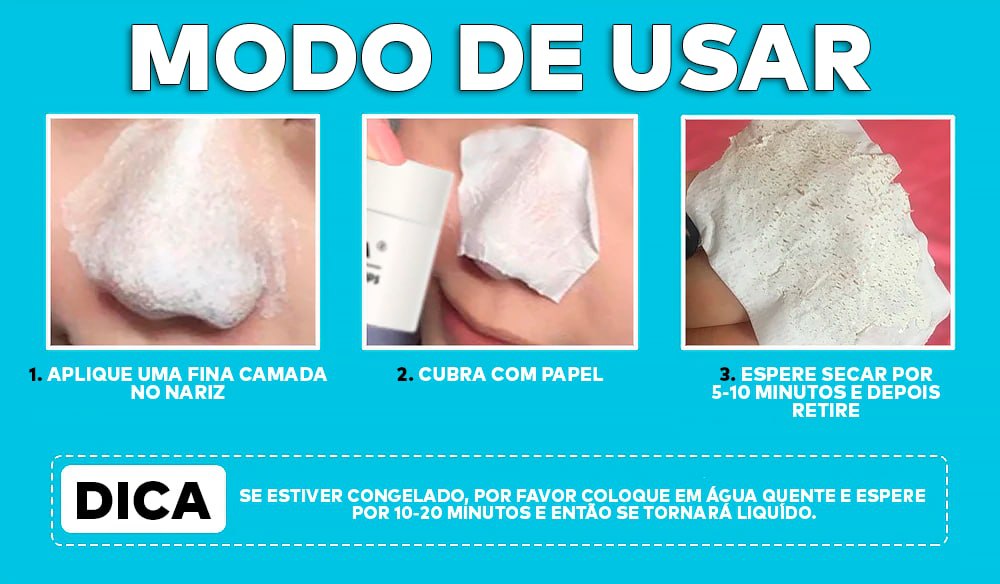 MODO DE USAR

1. APLIQUE UMA FINA CAMADA NO NARIZ

2. CUBRA COM PAPEL

3. ESPERE SECAR POR 5-10 MINUTOS E DEPOIS RETIRE

DICA

SE ESTIVER CONGELADO, POR FAVOR COLOQUE EM ÁGUA QUENTE E ESPERE POR 10-20 MINUTOS E ENTÃO SE TORNARÁ LIQUÍDO.