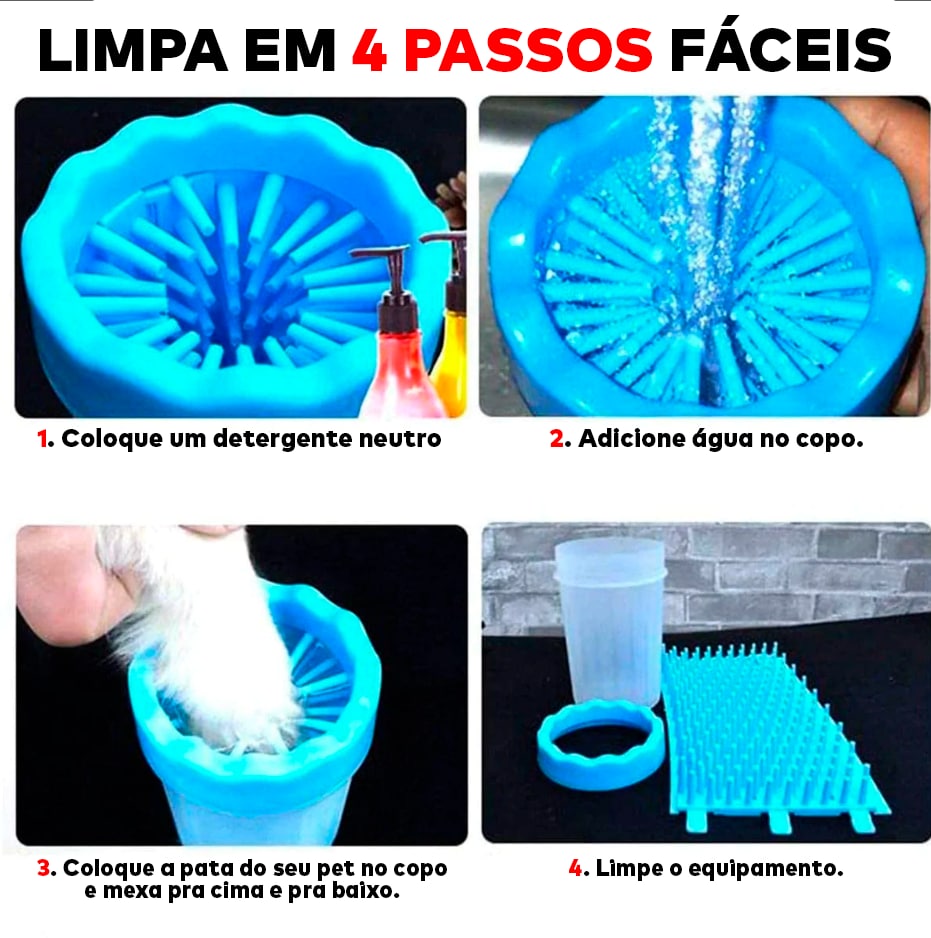 LIMPA EM 4 PASSOS FÁCEIS

1. Coloque um detergente neutro

2. Adicione água no copo.

3. Coloque a pata do seu pet no copo e mexa pra cima e pra baixo.

4. Limpe o equipamento.