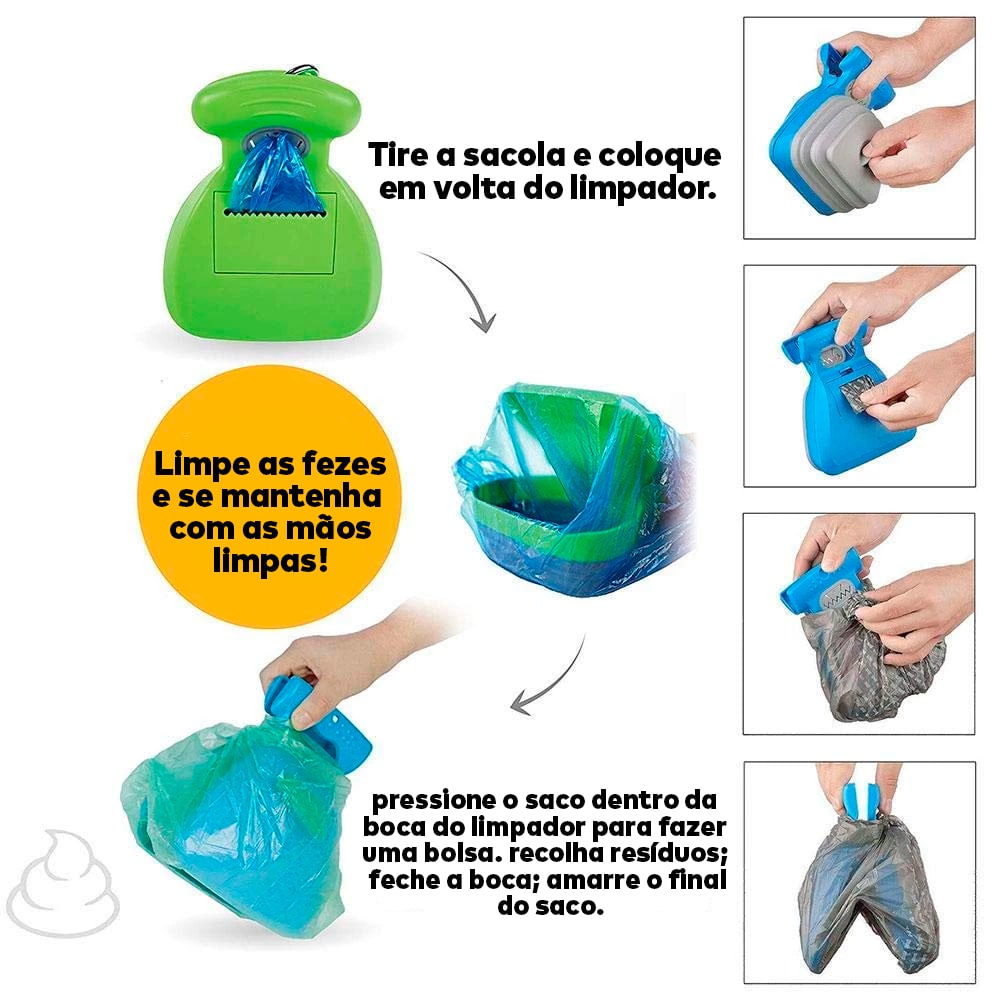 Tire a sacola e coloque em volta do limpador.

Limpe as fezes e se mantenha com as mãos limpas!

pressione o saco dentro da boca do limpador para fazer uma bolsa. recolha resíduos; feche a boca; amarre o final do saco.