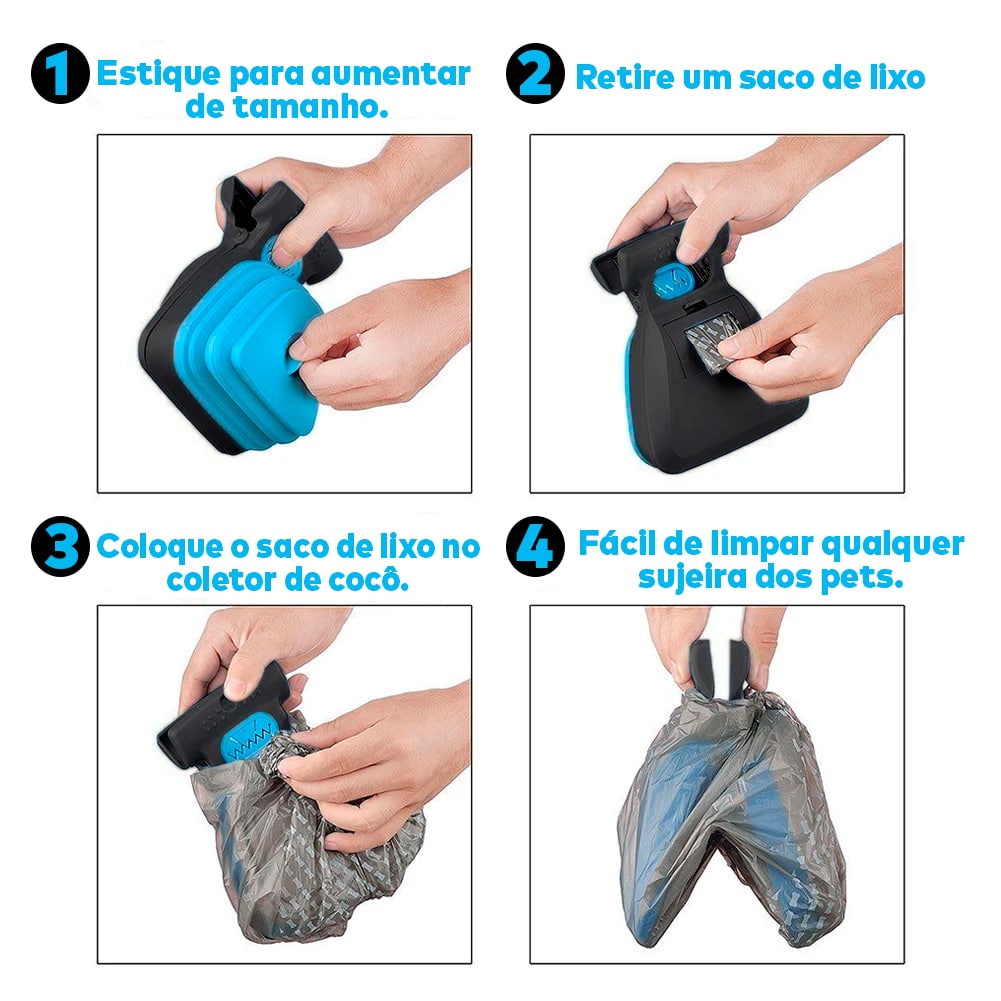 1 Estique para aumentar de tamanho.

2 Retire um saco de lixo

3 Coloque o saco de lixo no coletor de cocô.

4 Fácil de limpar qualquer sujeira dos pets.