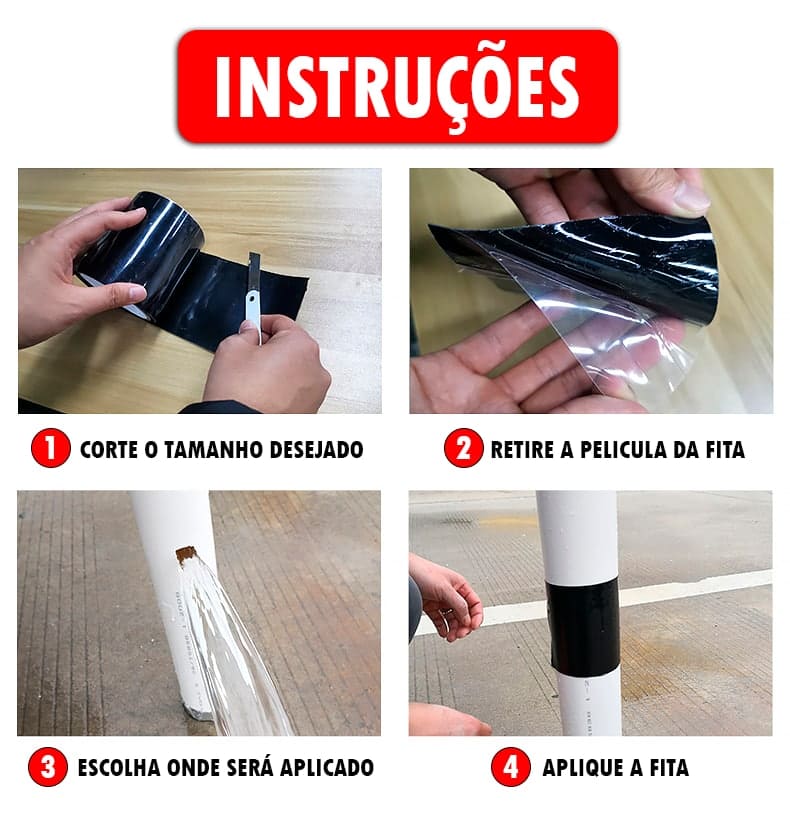 INSTRUÇÕES

1 CORTE O TAMANHO DESEJADO

2 RETIRE A PELICULA DA FITA

3 ESCOLHA ONDE SERÁ APLICADO

4 APLIQUE A FITA