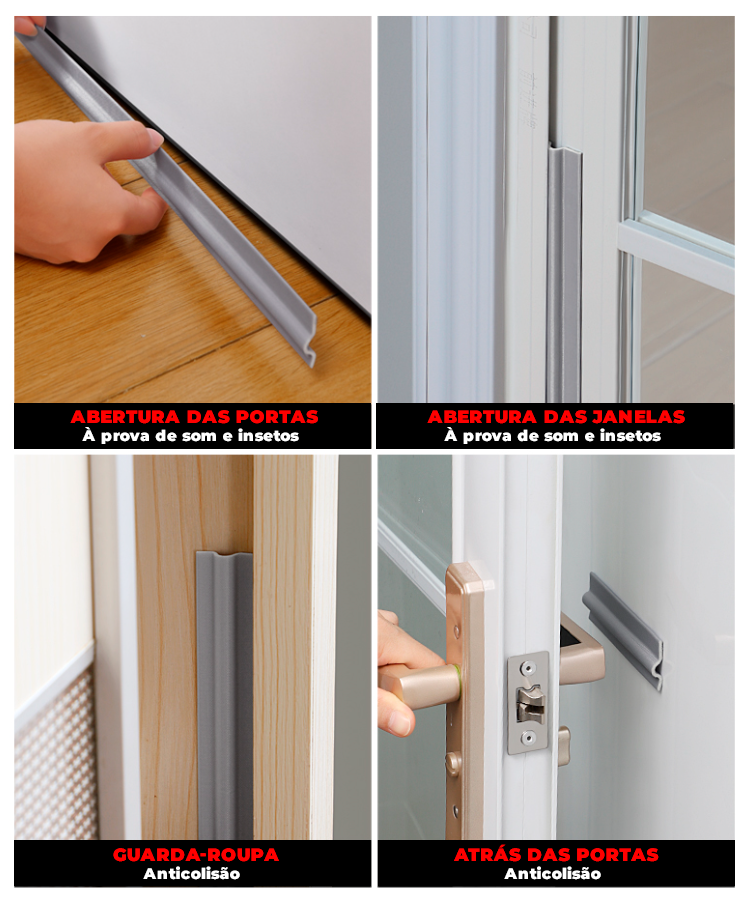 ABERTURA DAS PORTAS
À prova de som e insetos

ABERTURA DAS JANELAS
À prova de som e insetos

GUARDA-ROUPA
Anticolisão

ATRÁS DAS PORTAS
Anticolisão