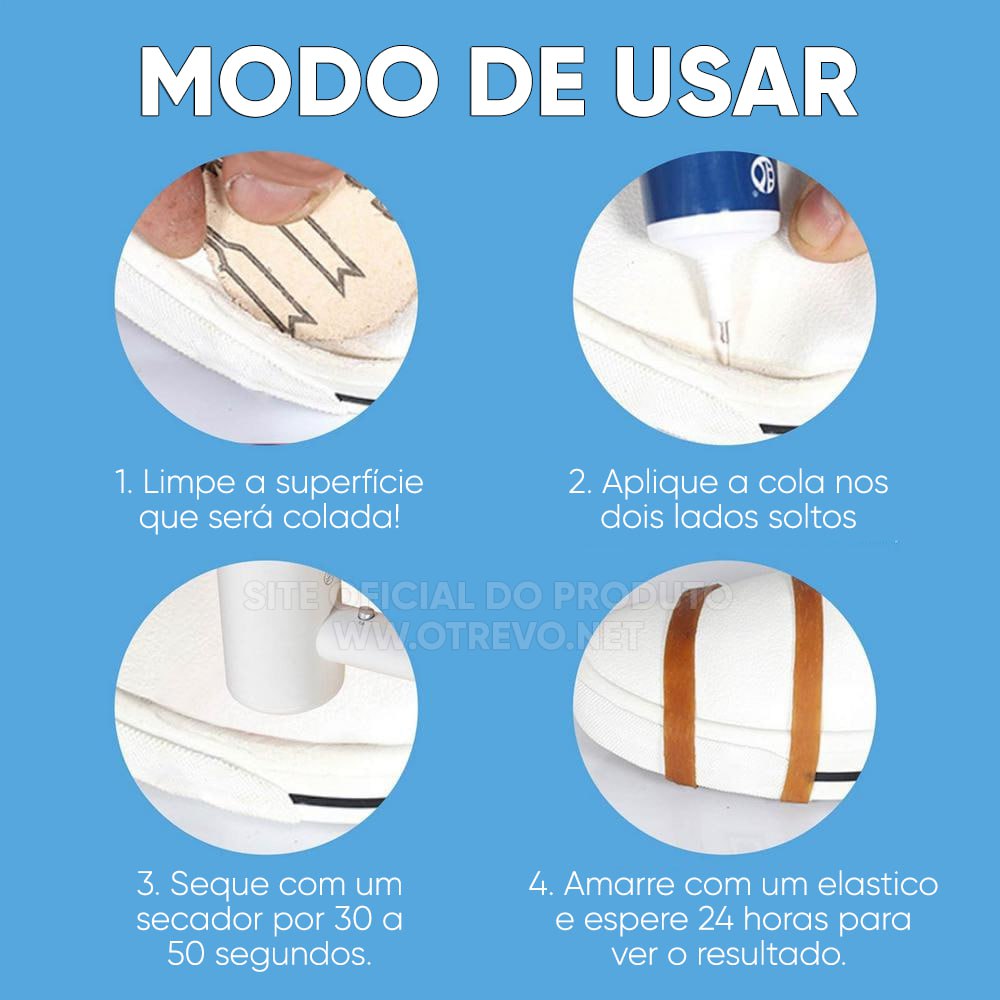 MODO DE USAR

1. Limpe a superfície que será colada!

2. Aplique a cola nos dois lados soltos

SITE OFICIAL DO PRODUTO
WWW.OTREVO.NET

3. Seque com um secador por 30 a 50 segundos.

4. Amarre com um elastico e espere 24 horas para ver o resultado.