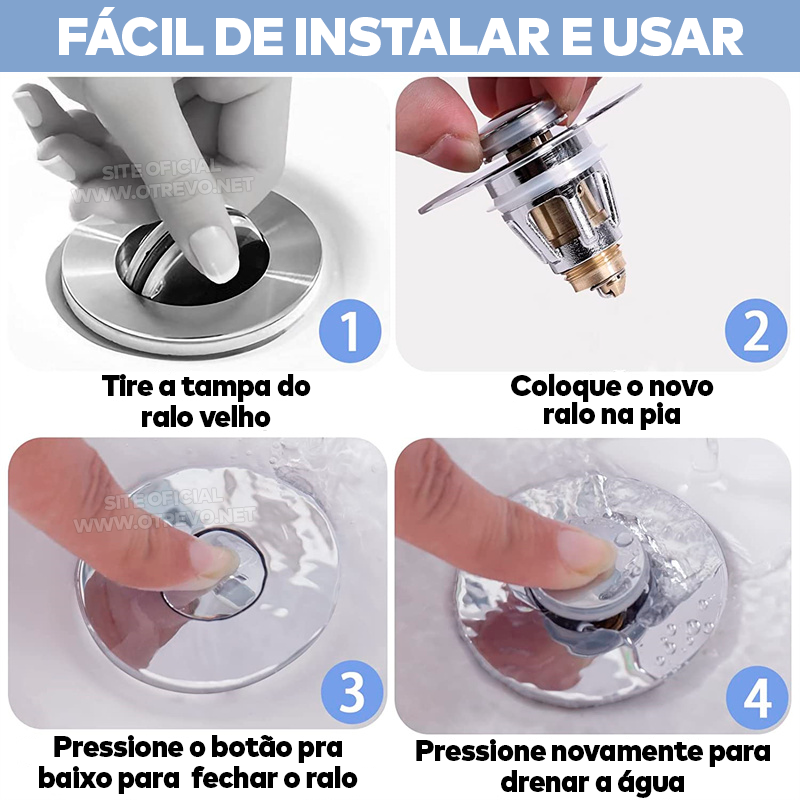 FÁCIL DE INSTALAR E USAR

SITE OFICIAL
WWW.OTREVO.NET

1

Tire a tampa do ralo velho

2

Coloque o novo ralo na pia

SITE OFICIAL
WWW.OTREVO.NET

3

Pressione o botão pra baixo para fechar o ralo

4

Pressione novamente para drenar a água