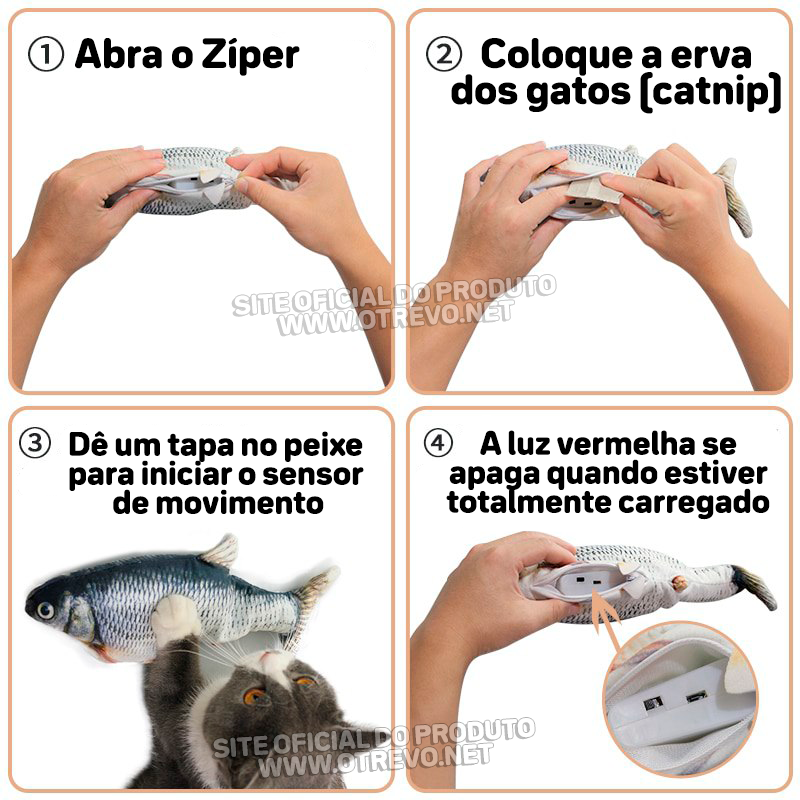 ① Abra o Zíper

② Coloque a erva dos gatos (catnip)

SITE OFICIAL DO PRODUTO
WWW.OTREVO.NET

③ Dê um tapa no peixe para iniciar o sensor de movimento

④ A luz vermelha se apaga quando estiver totalmente carregado

SITE OFICIAL DO PRODUTO
WWW.OTREVO.NET