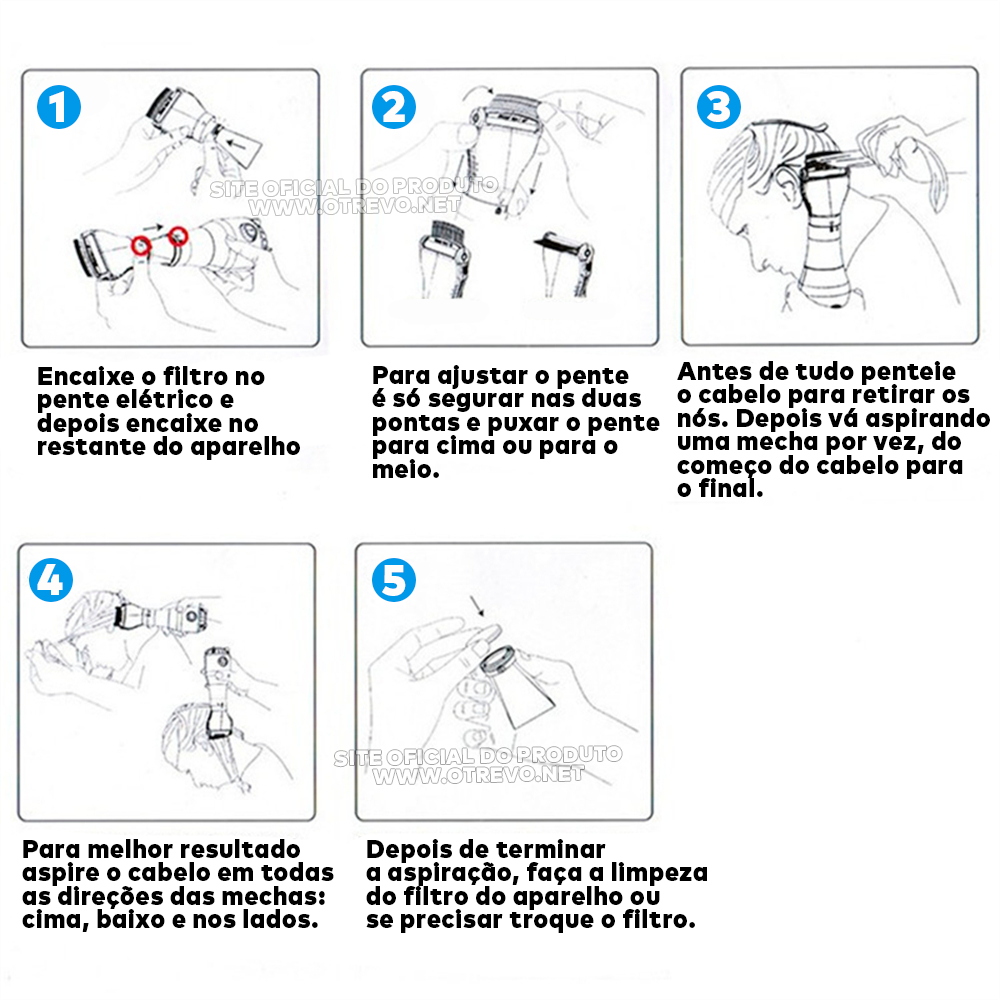 1

SITE OFICIAL DO PRODUTO
WWW.OTREVO.NET

Encaixe o filtro no pente elétrico e depois encaixe no restante do aparelho

2

Para ajustar o pente é só segurar nas duas pontas e puxar o pente para cima ou para o meio.

3

Antes de tudo penteie o cabelo para retirar os nós. Depois vá aspirando uma mecha por vez, do começo do cabelo para o final.

4

Para melhor resultado aspire o cabelo em todas as direções das mechas: cima, baixo e nos lados.

5

SITE OFICIAL DO PRODUTO
WWW.OTREVO.NET

Depois de terminar a aspiração, faça a limpeza do filtro do aparelho ou se precisar troque o filtro.