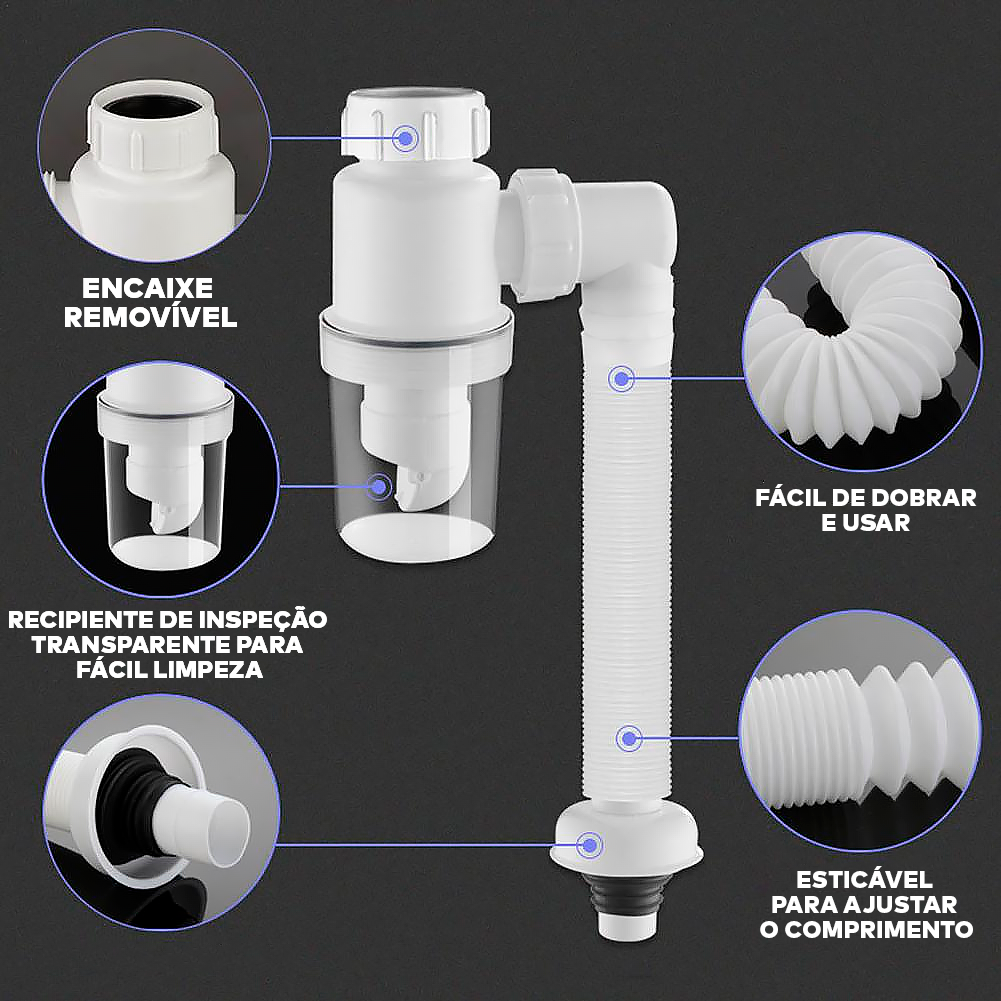 ENCAIXE REMOVÍVEL

RECIPIENTE DE INSPEÇÃO TRANSPARENTE PARA FÁCIL LIMPEZA

FÁCIL DE DOBRAR E USAR

ESTICÁVEL PARA AJUSTAR O COMPRIMENTO