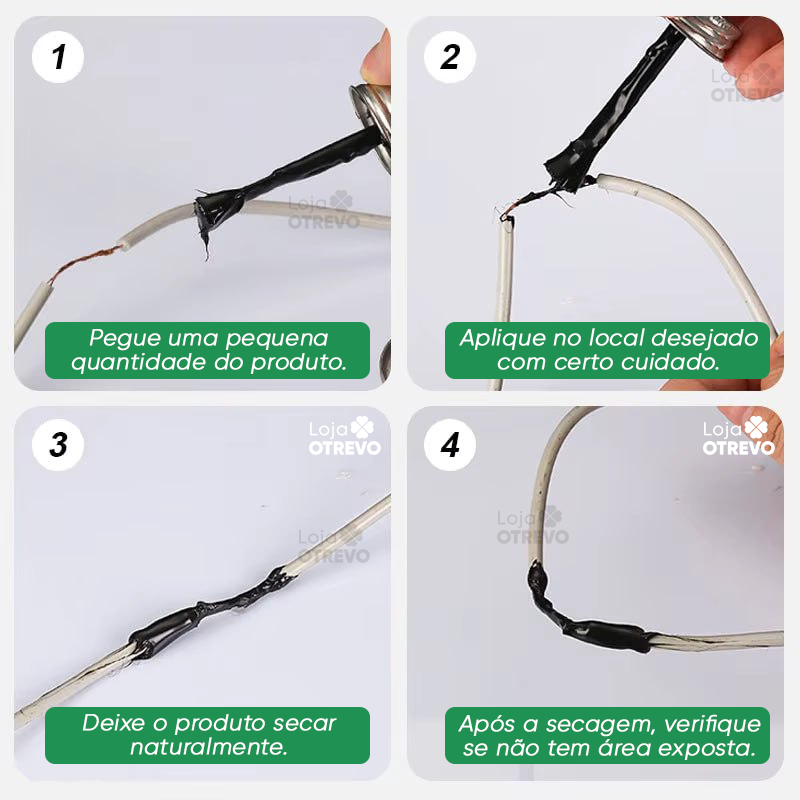 1

Loja OTREVO

Pegue uma pequena quantidade do produto.

2

Loja OTREVO

Aplique no local desejado com certo cuidado.

3

Loja OTREVO

Loja OTREVO

Deixe o produto secar naturalmente.

4

Loja OTREVO

Loja OTREVO

Após a secagem, verifique se não tem área exposta.