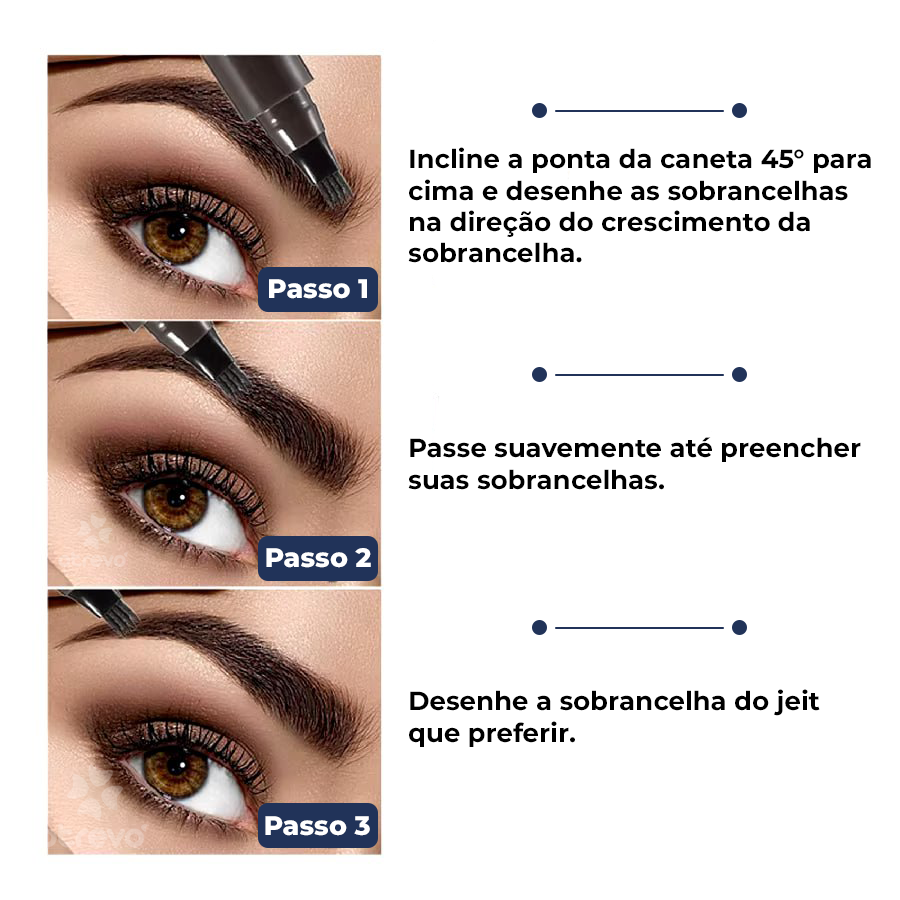 Passo 1

Incline a ponta da caneta 45° para cima e desenhe as sobrancelhas na direção do crescimento da sobrancelha.

Passo 2

Passe suavemente até preencher suas sobrancelhas.

Passo 3

Desenhe a sobrancelha do jeit que preferir.