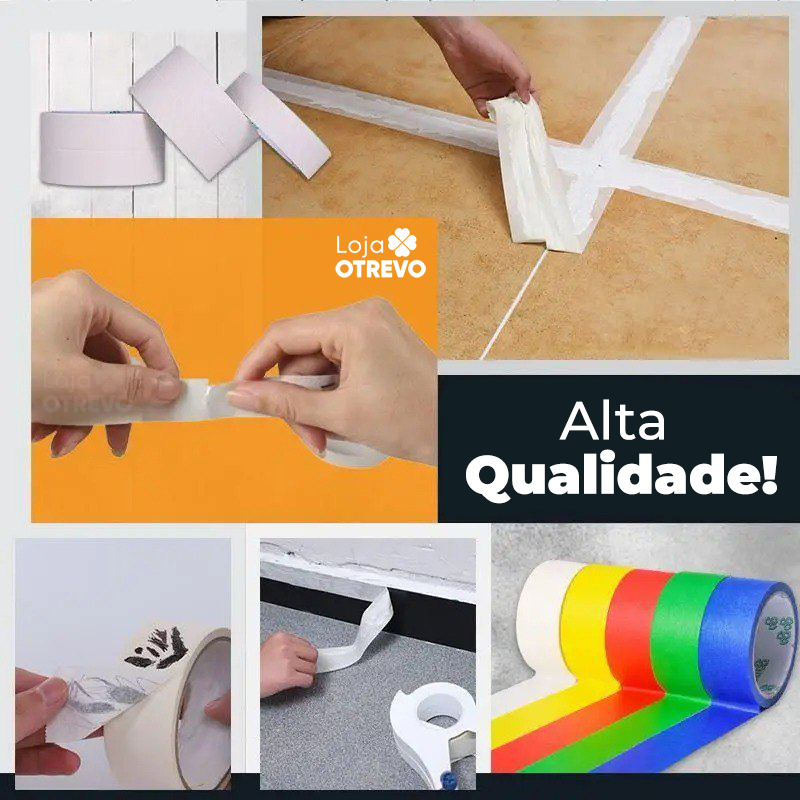 Loja
OTREVO

Loja
OTREVO

Alta
Qualidade!