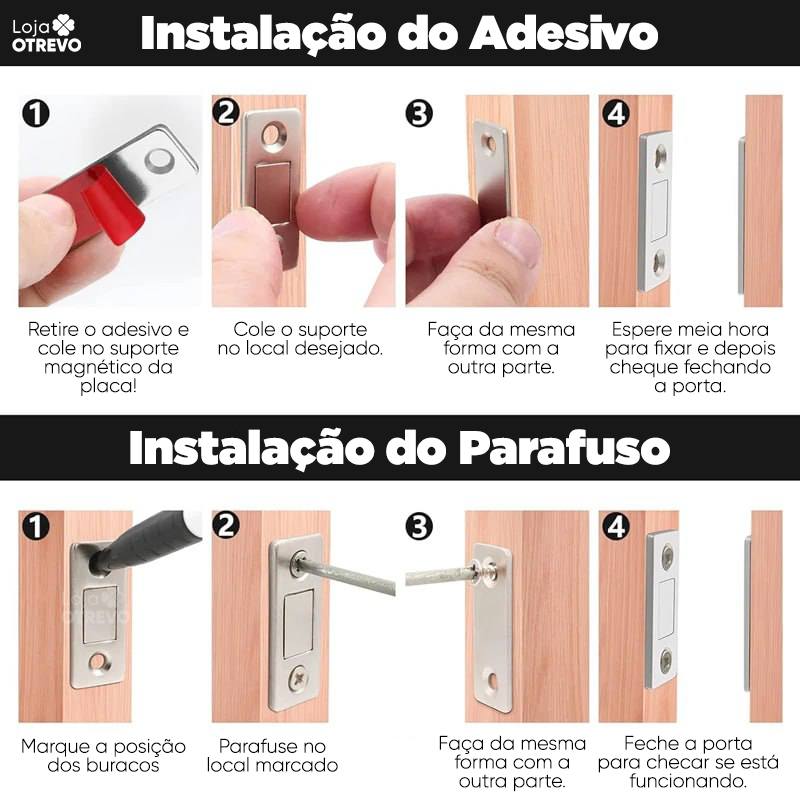 Loja OTREVO

Instalação do Adesivo

1

Retire o adesivo e cole no suporte magnético da placa!

2

Cole o suporte no local desejado.

3

Faça da mesma forma com a outra parte.

4

Espere meia hora para fixar e depois cheque fechando a porta.

Instalação do Parafuso

1

Loja OTREVO

Marque a posição dos buracos

2

Parafuse no local marcado

3

Faça da mesma forma com a outra parte.

4

Feche a porta para checar se está funcionando.