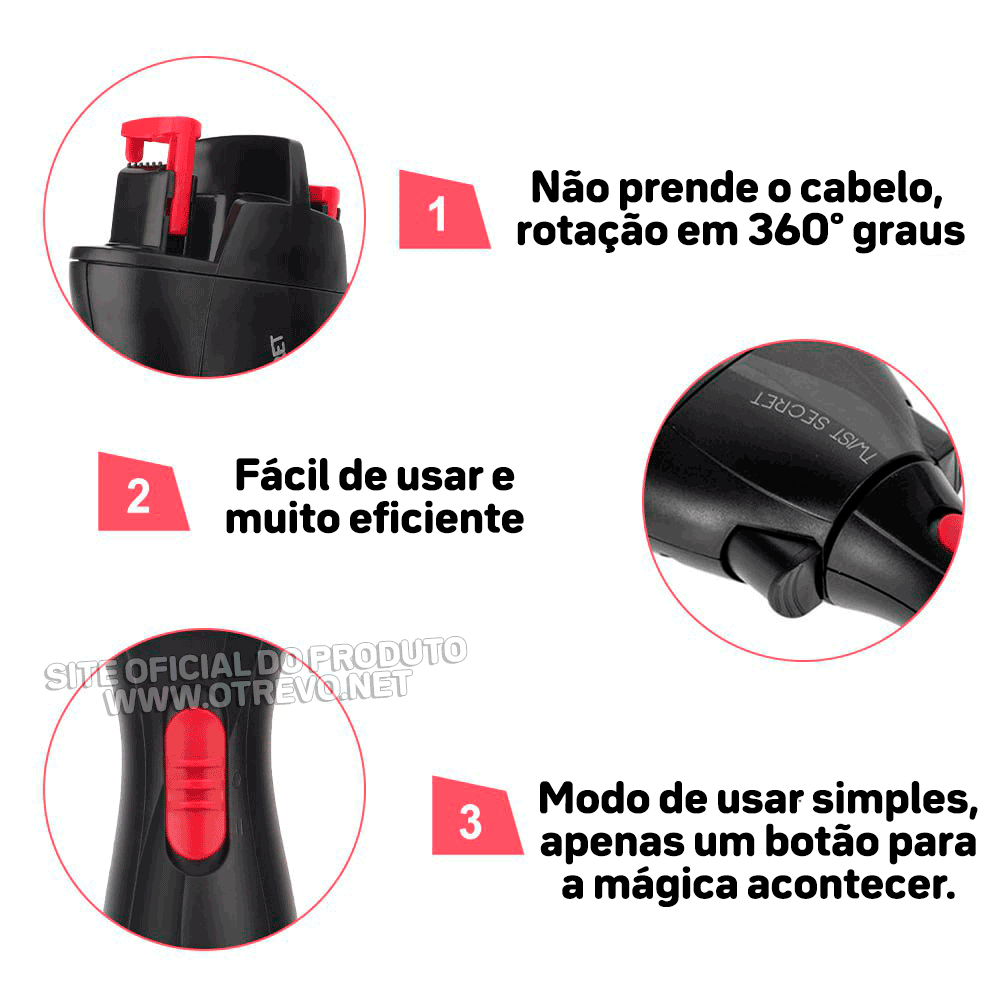 1

Não prende o cabelo, rotação em 360° graus

TWIST SECRET

2

Fácil de usar e muito eficiente

SITE OFICIAL DO PRODUTO
WWW.OTREVO.NET

3

Modo de usar simples, apenas um botão para a mágica acontecer.