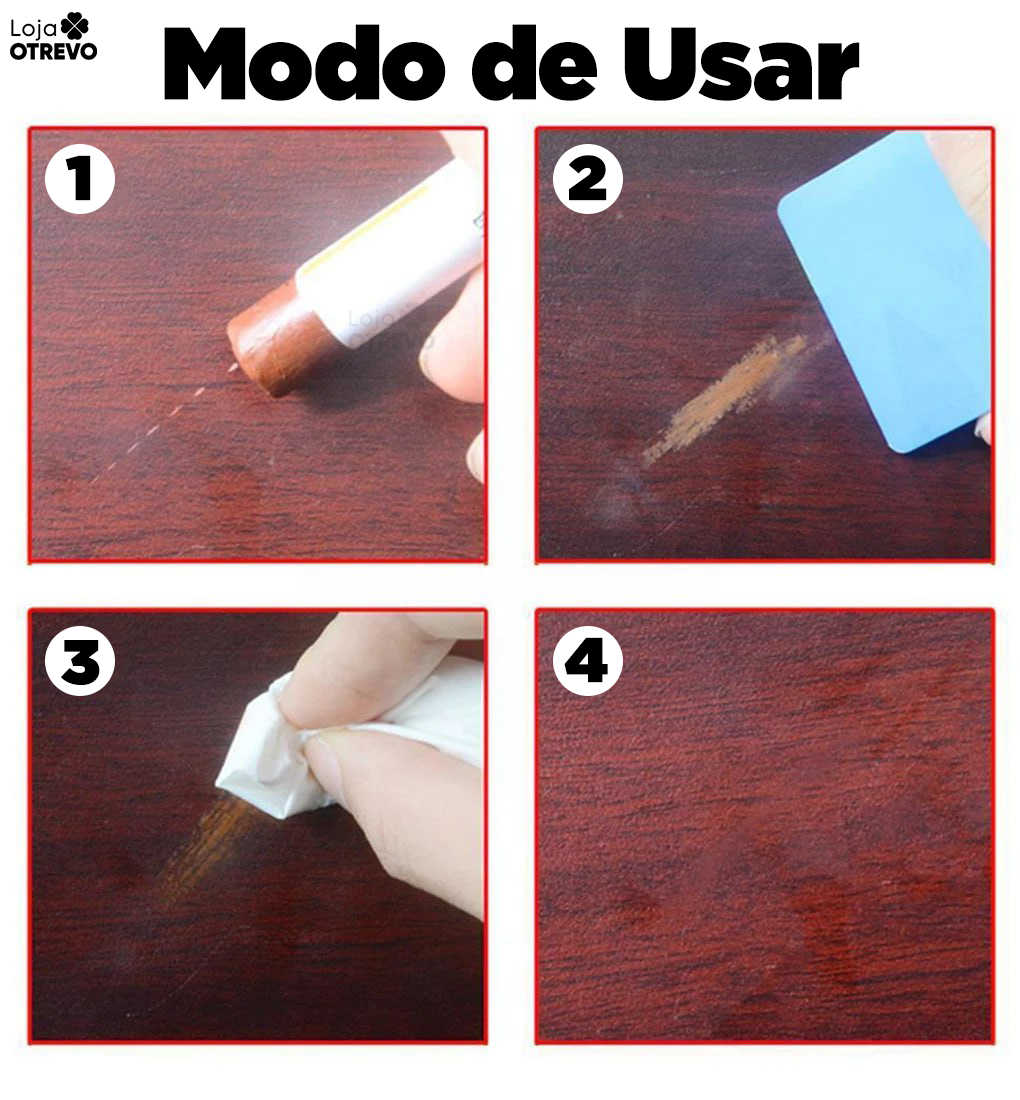 Loja
OTREVO

Modo de Usar

1

Loja

2

3

4