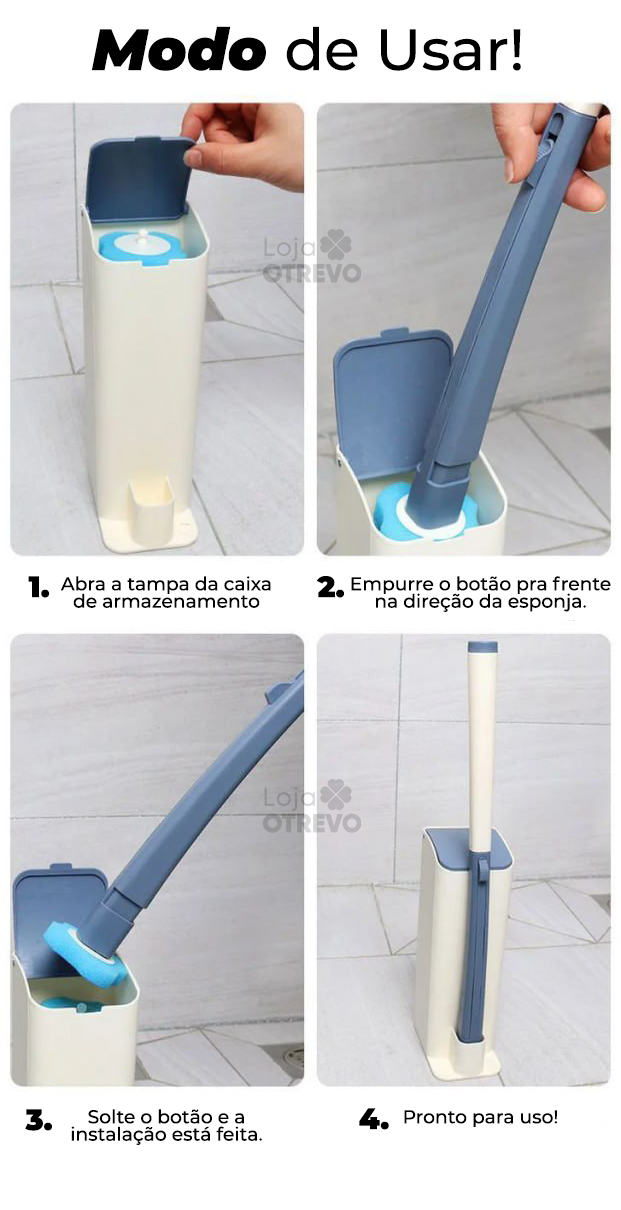 Modo de Usar!

Loja OTREVO

1. Abra a tampa da caixa de armazenamento

2. Empurre o botão pra frente na direção da esponja.

Loja OTREVO

3. Solte o botão e a instalação está feita.

4. Pronto para uso!